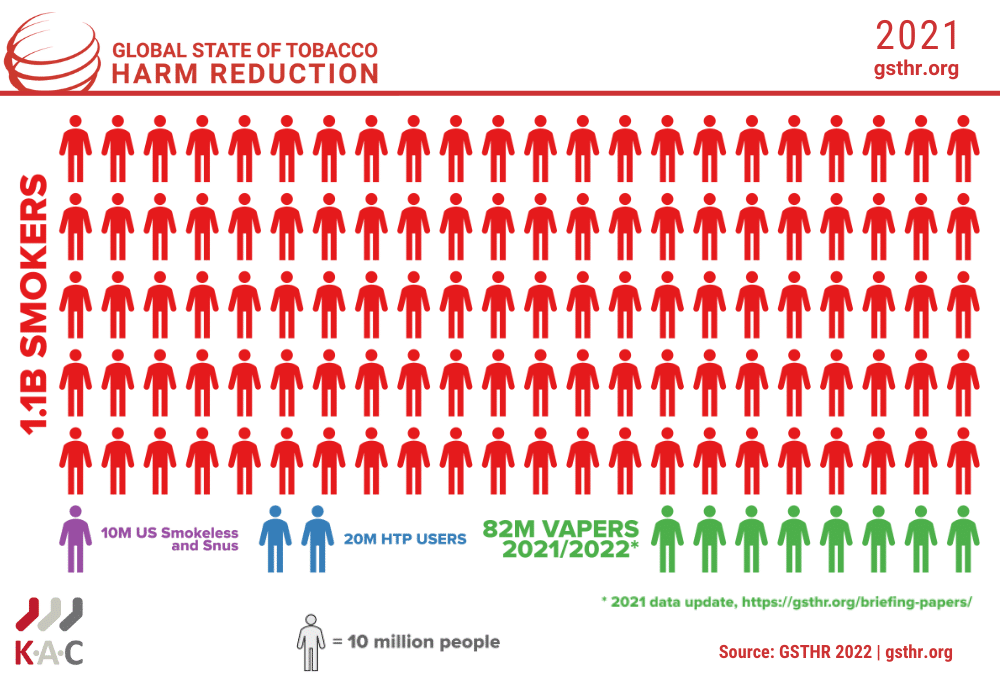 GLOBAL STATE OF TOBACCO
HARM REDUCTION

2021
gsthr.org

1.1B SMOKERS

10M US Smokeless and Snus

20M HTP USERS

82M VAPERS 2021/2022*

* 2021 data update, https://gsthr.org/briefing-papers/

K·A·C

= 10 million people

Source: GSTHR 2022 | gsthr.org